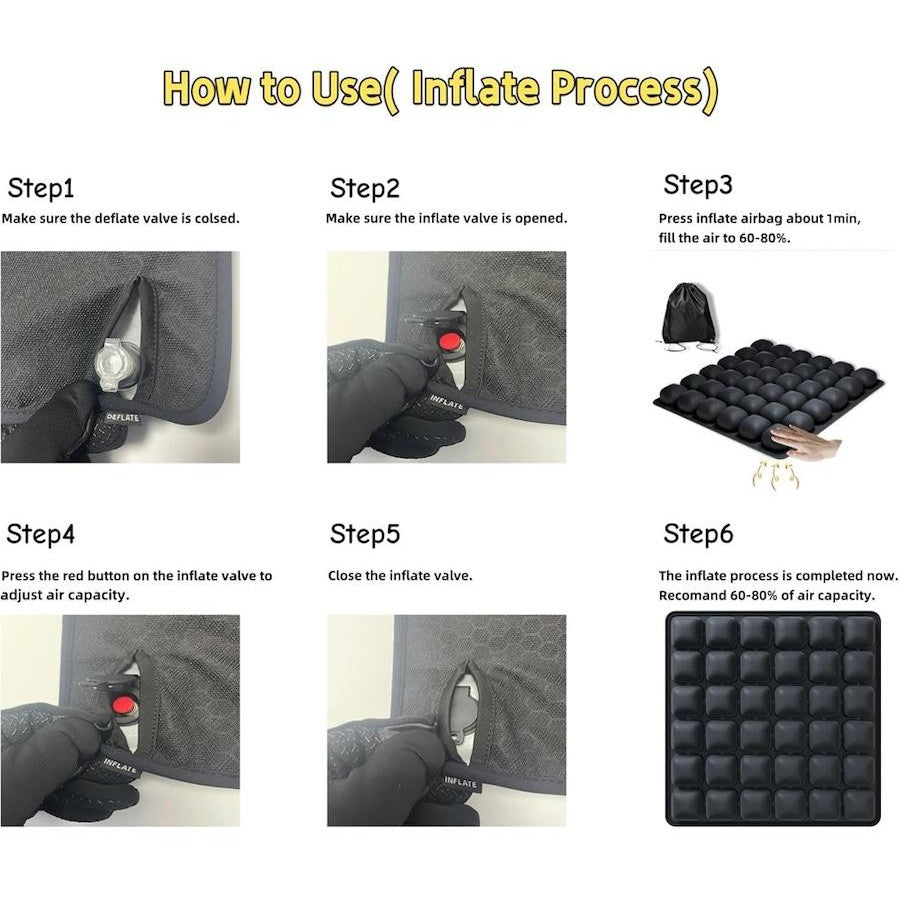 How to Use( Inflate Process)

Step1
Make sure the deflate valve is colsed.

DEFLATE

Step2
Make sure the inflate valve is opened.

INFLATE

Step3
Press inflate airbag about 1min, fill the air to 60-80%.

Step4
Press the red button on the inflate valve to adjust air capacity.

INFLATE

Step5
Close the inflate valve.

INFLATE

Step6
The inflate process is completed now. Recomand 60-80% of air capacity.