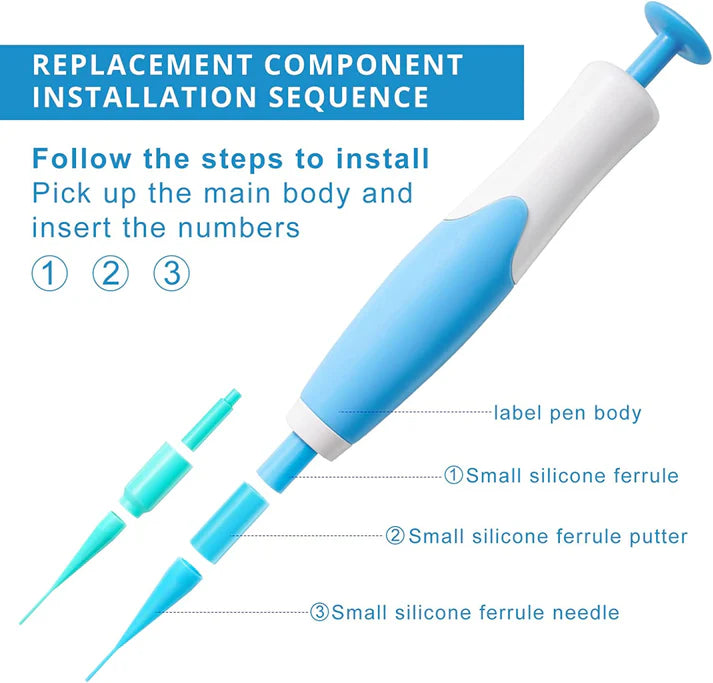 REPLACEMENT COMPONENT INSTALLATION SEQUENCE

Follow the steps to install
Pick up the main body and insert the numbers

① ② ③

label pen body

①Small silicone ferrule

②Small silicone ferrule putter

③Small silicone ferrule needle