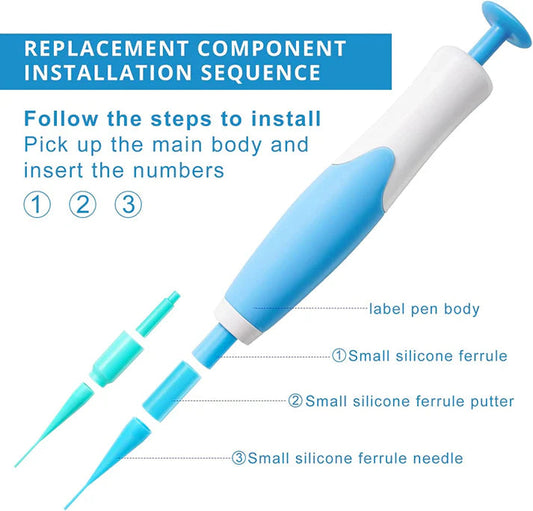 REPLACEMENT COMPONENT INSTALLATION SEQUENCE

Follow the steps to install
Pick up the main body and insert the numbers
① ② ③

label pen body
①Small silicone ferrule
②Small silicone ferrule putter
③Small silicone ferrule needle